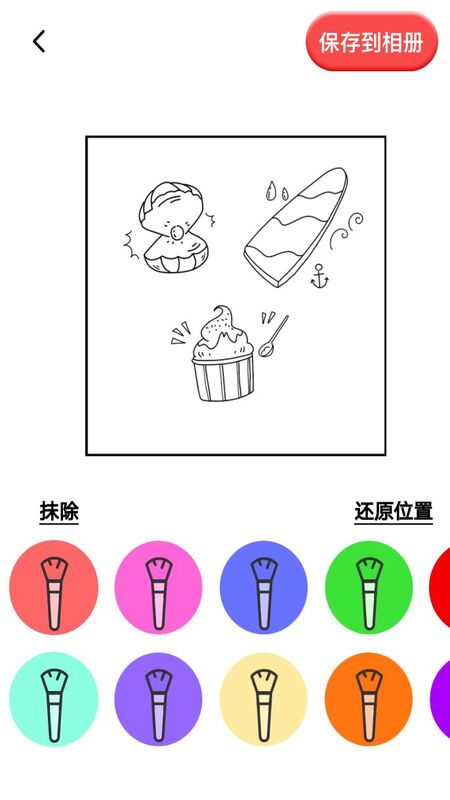 保存到相册

抹除

还原位置