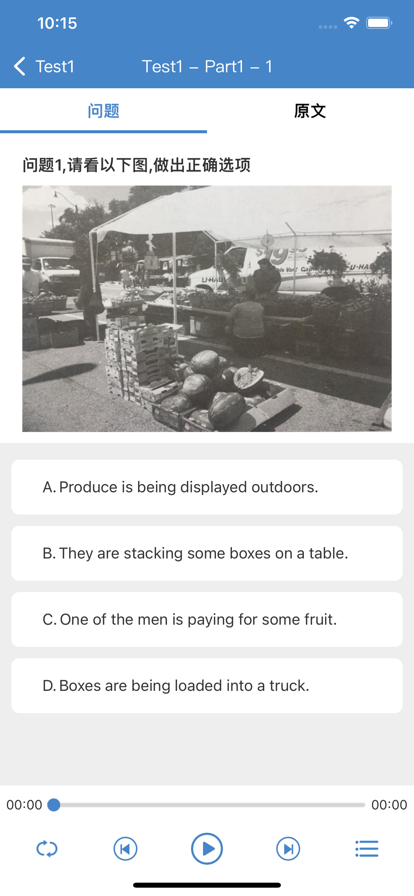 10:15

Test1 Test1 – Part1 – 1

问题 原文

问题1,请看以下图,做出正确选项

U-HAUL

A. Produce is being displayed outdoors.

B. They are stacking some boxes on a table.

C. One of the men is paying for some fruit.

D. Boxes are being loaded into a truck.

00:00 00:00